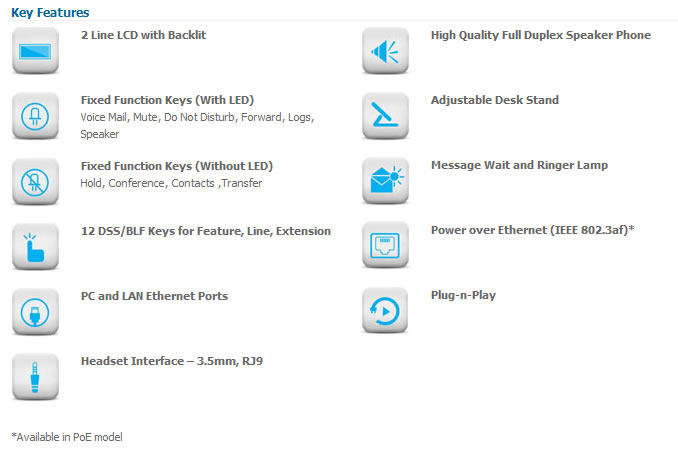 Key Features

2 Line LCD with Backlit

Fixed Function Keys (With LED)
Voice Mail, Mute, Do Not Disturb, Forward, Logs, Speaker

Fixed Function Keys (Without LED)
Hold, Conference, Contacts ,Transfer

12 DSS/BLF Keys for Feature, Line, Extension

PC and LAN Ethernet Ports

Headset Interface – 3.5mm, RJ9

High Quality Full Duplex Speaker Phone

Adjustable Desk Stand

Message Wait and Ringer Lamp

Power over Ethernet (IEEE 802.3af)*

Plug-n-Play

*Available in PoE model