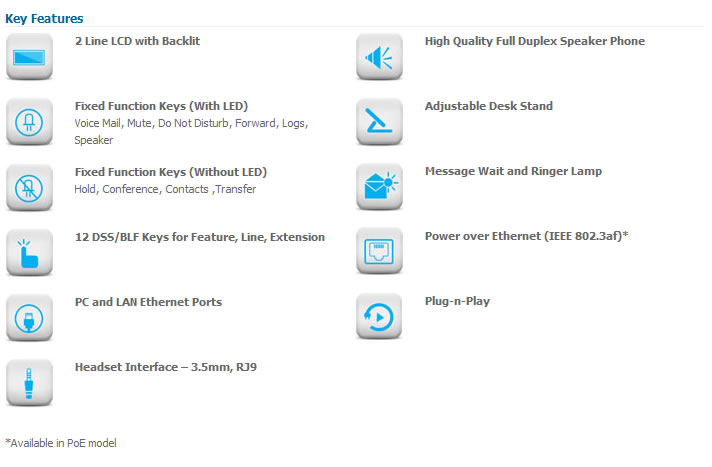 Key Features

2 Line LCD with Backlit

Fixed Function Keys (With LED)
Voice Mail, Mute, Do Not Disturb, Forward, Logs, Speaker

Fixed Function Keys (Without LED)
Hold, Conference, Contacts ,Transfer

12 DSS/BLF Keys for Feature, Line, Extension

PC and LAN Ethernet Ports

Headset Interface – 3.5mm, RJ9

High Quality Full Duplex Speaker Phone

Adjustable Desk Stand

Message Wait and Ringer Lamp

Power over Ethernet (IEEE 802.3af)*

Plug-n-Play

*Available in PoE model